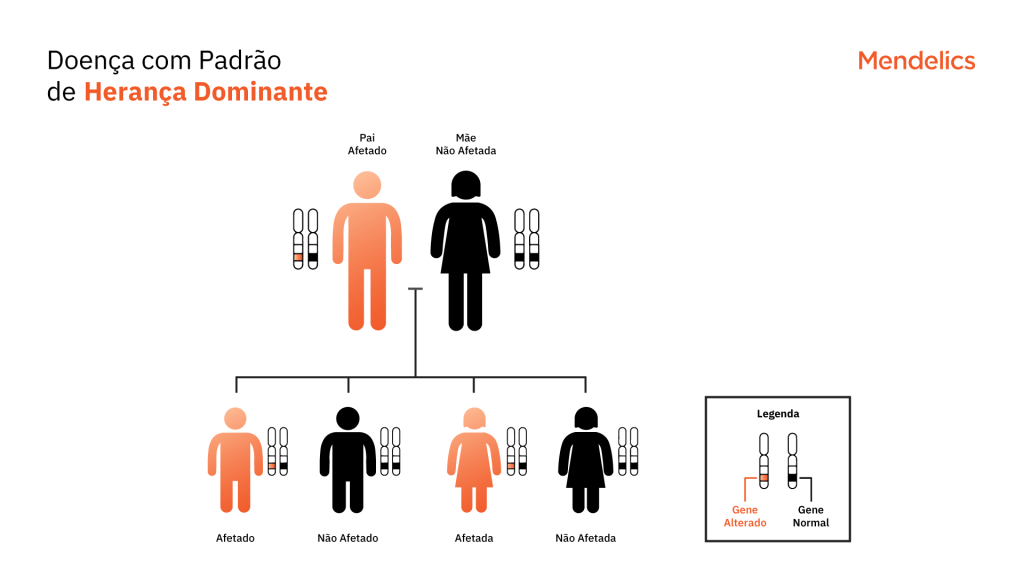 Doença com Padrão de Herança Dominante

Mendelics

Pai
Afetado

Mãe
Não Afetada

Afetado

Não Afetado

Afetada

Não Afetada

Legenda

Gene
Alterado

Gene
Normal